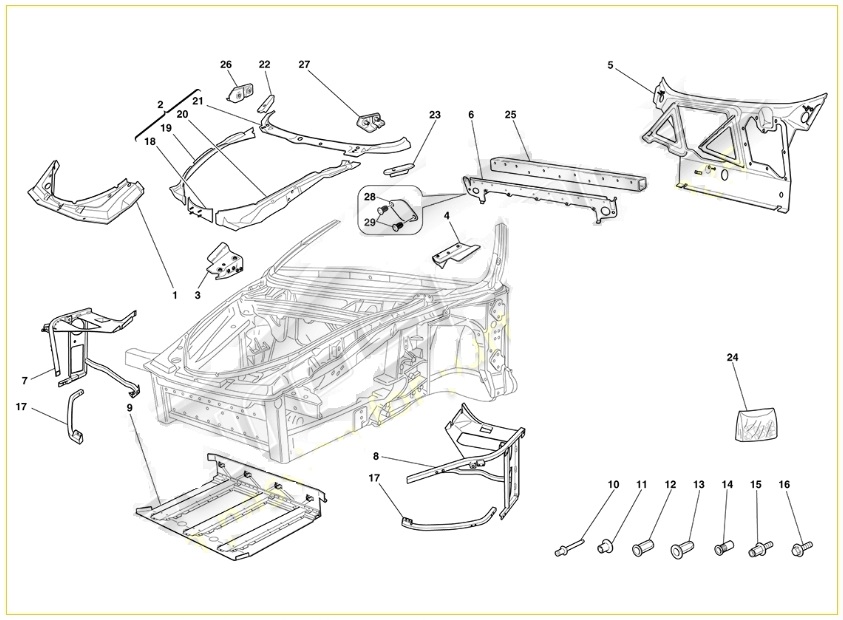 26
22
27
5
2
21
20
19
18
23
6
25
28
29
4
1
3
7
17
9
24
8
17
10
11
12
13
14
15
16